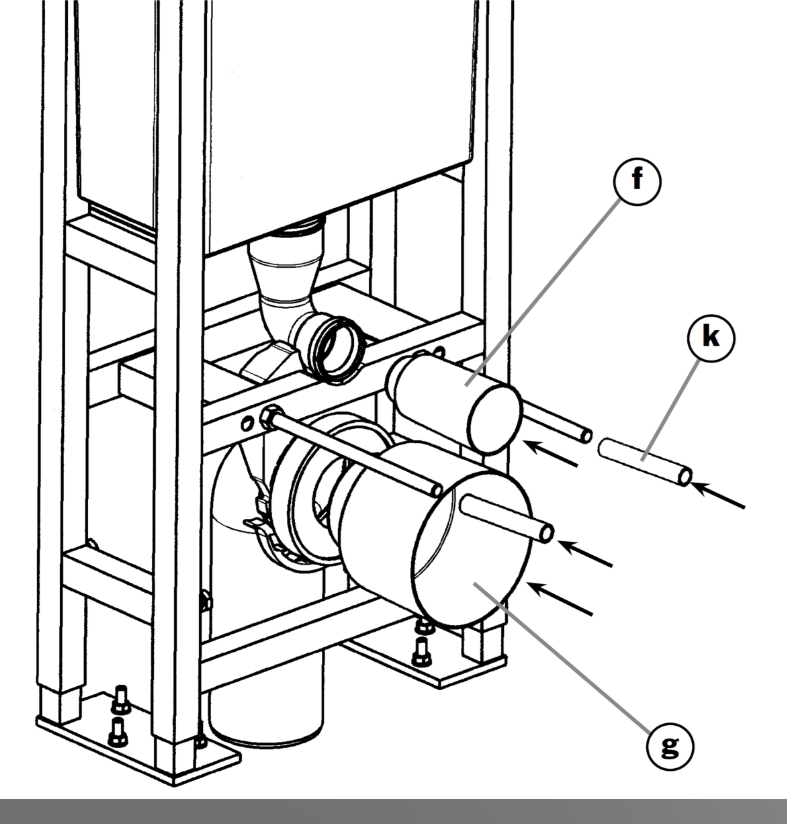 f
k
g