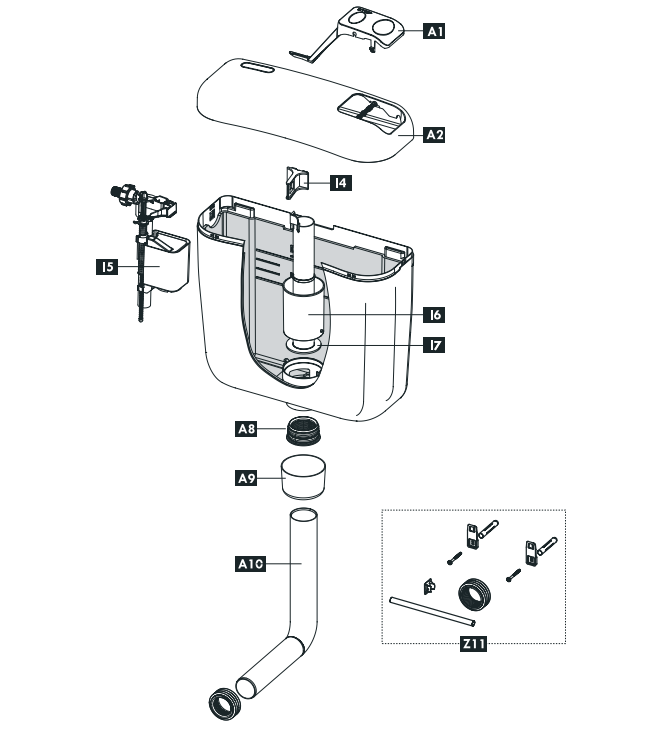 A1
A2
I4
I5
I6
I7
A8
A9
A10
Z11