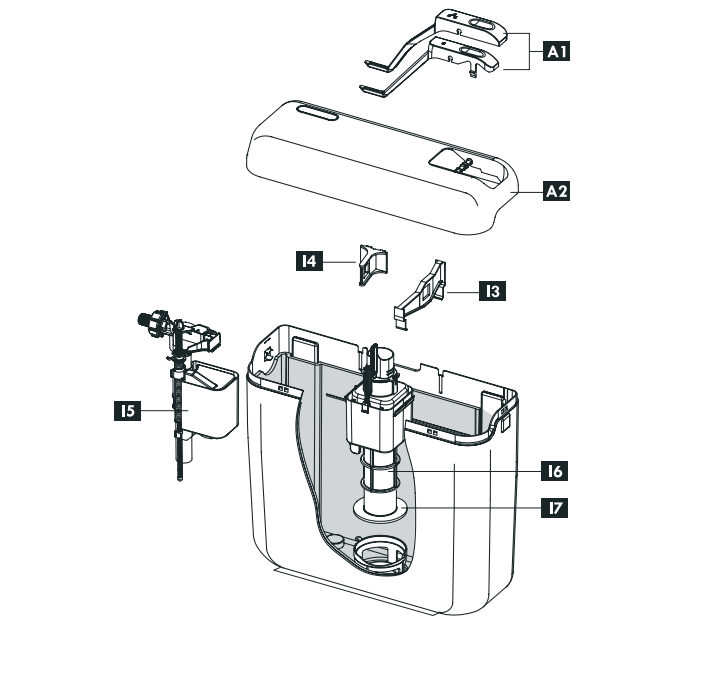 A1
A2
I4
I3
I5
I6
I7